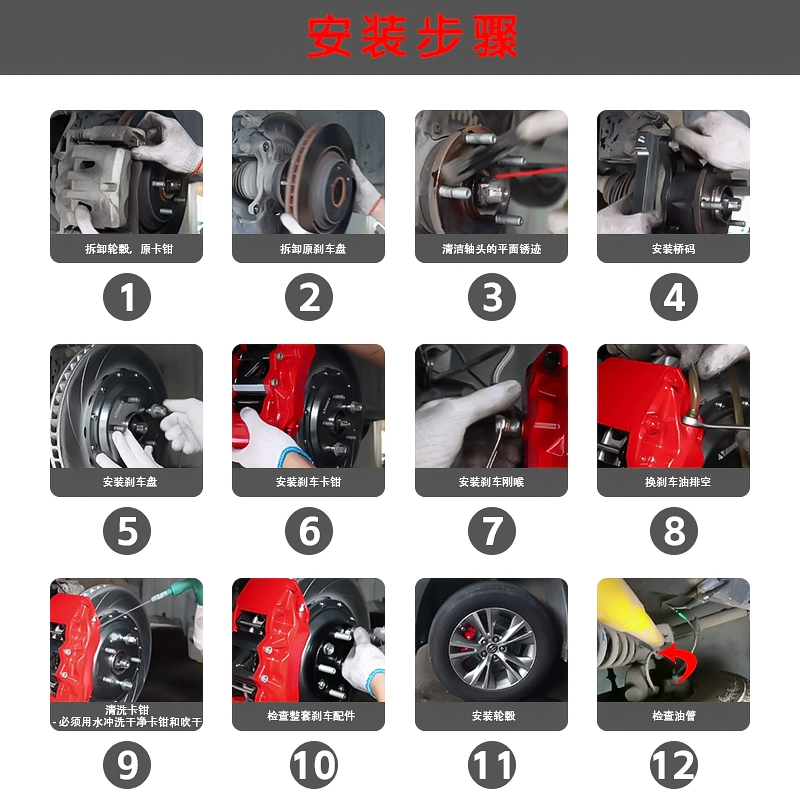 安装步骤

拆卸轮毂，原卡钳

1

拆卸原刹车盘

2

清洁轴头的平面锈迹

3

安装桥码

4

安装刹车盘

5

安装刹车卡钳

6

安装刹车刚喉

7

换刹车油排空

8

清洗卡钳
- 必须用水冲洗干净卡钳和吹干

9

检查整套刹车配件

10

安装轮毂

11

检查油管

12