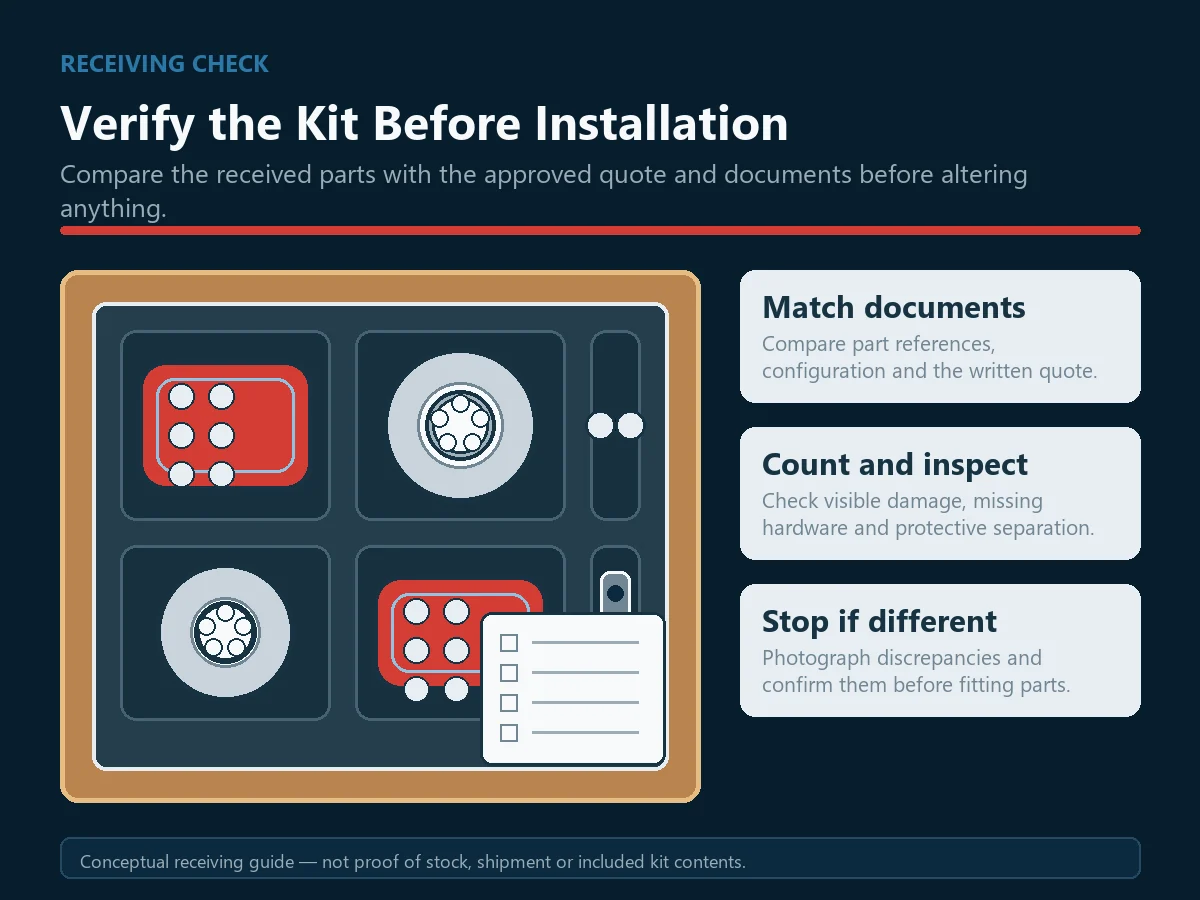 RECEIVING CHECK

Verify the Kit Before Installation

Compare the received parts with the approved quote and documents before altering anything.

Match documents

Compare part references, configuration and the written quote.

Count and inspect

Check visible damage, missing hardware and protective separation.

Stop if different

Photograph discrepancies and confirm them before fitting parts.

Conceptual receiving guide — not proof of stock, shipment or included kit contents.